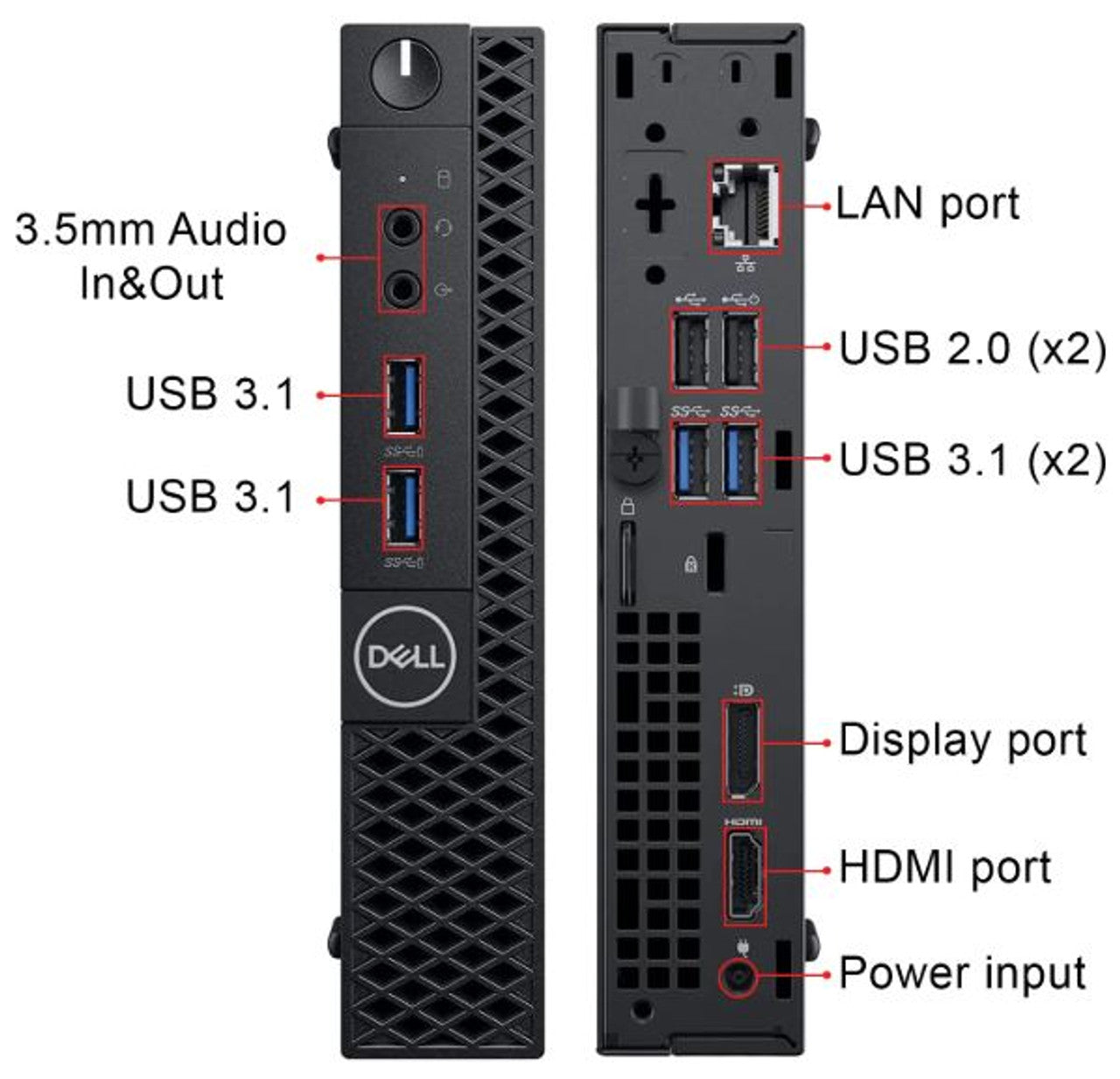 3.5mm Audio In&Out

USB 3.1

USB 3.1

DELL

LAN port

USB 2.0 (x2)

USB 3.1 (x2)

Display port

HDMI

HDMI port

Power input